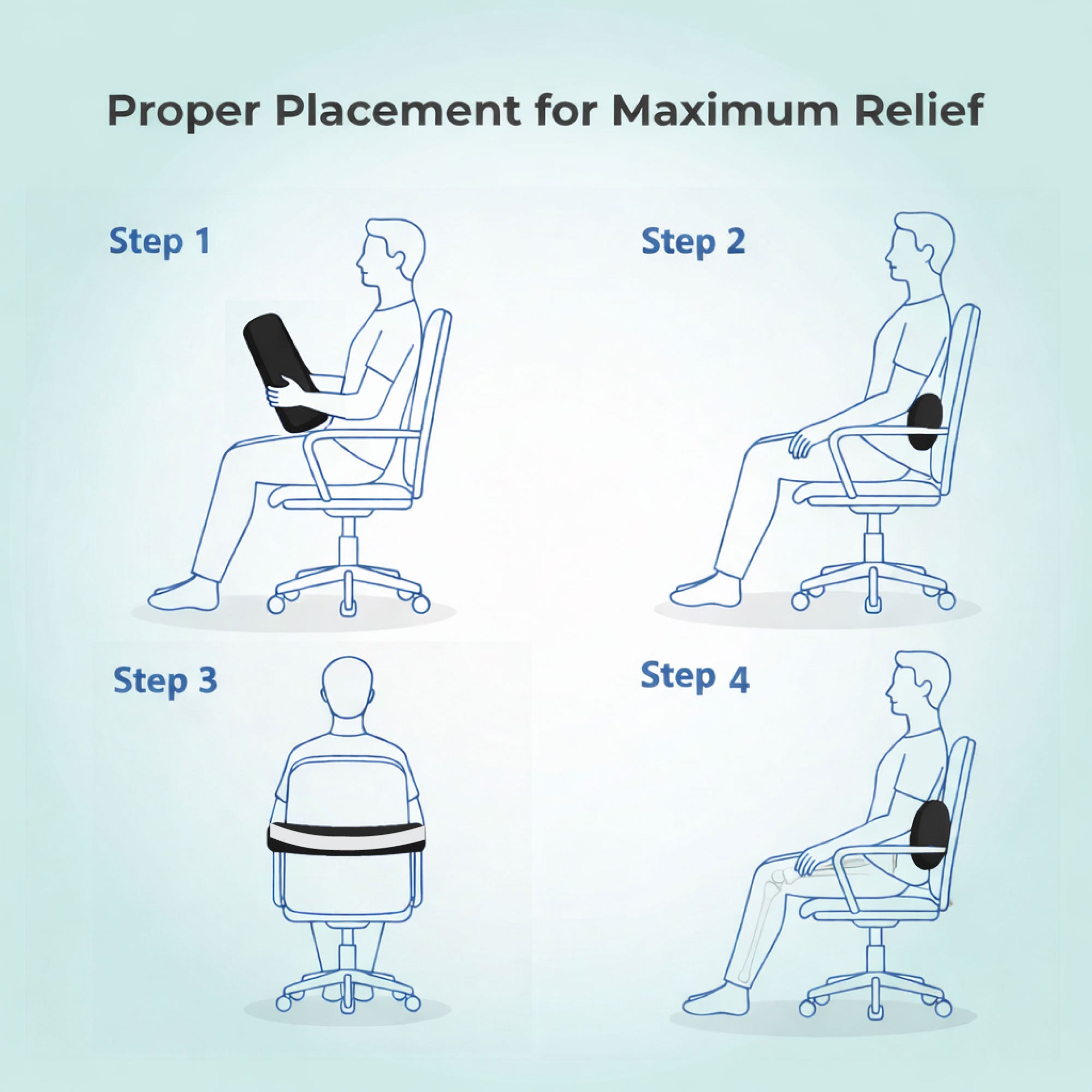 Proper Placement for Maximum Relief

Step 1

Step 2

Step 3

Step 4