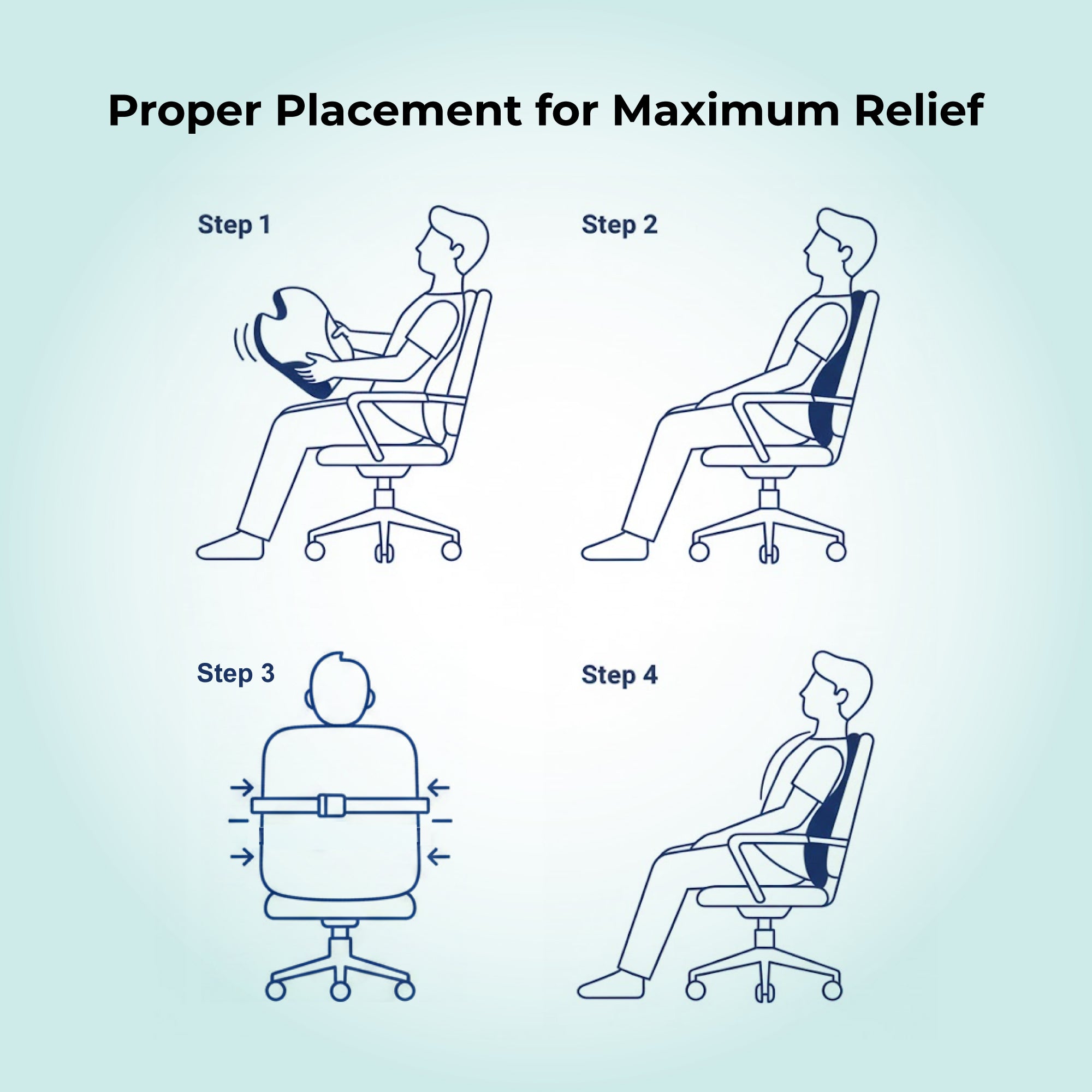 Proper Placement for Maximum Relief

Step 1

Step 2

Step 3

Step 4