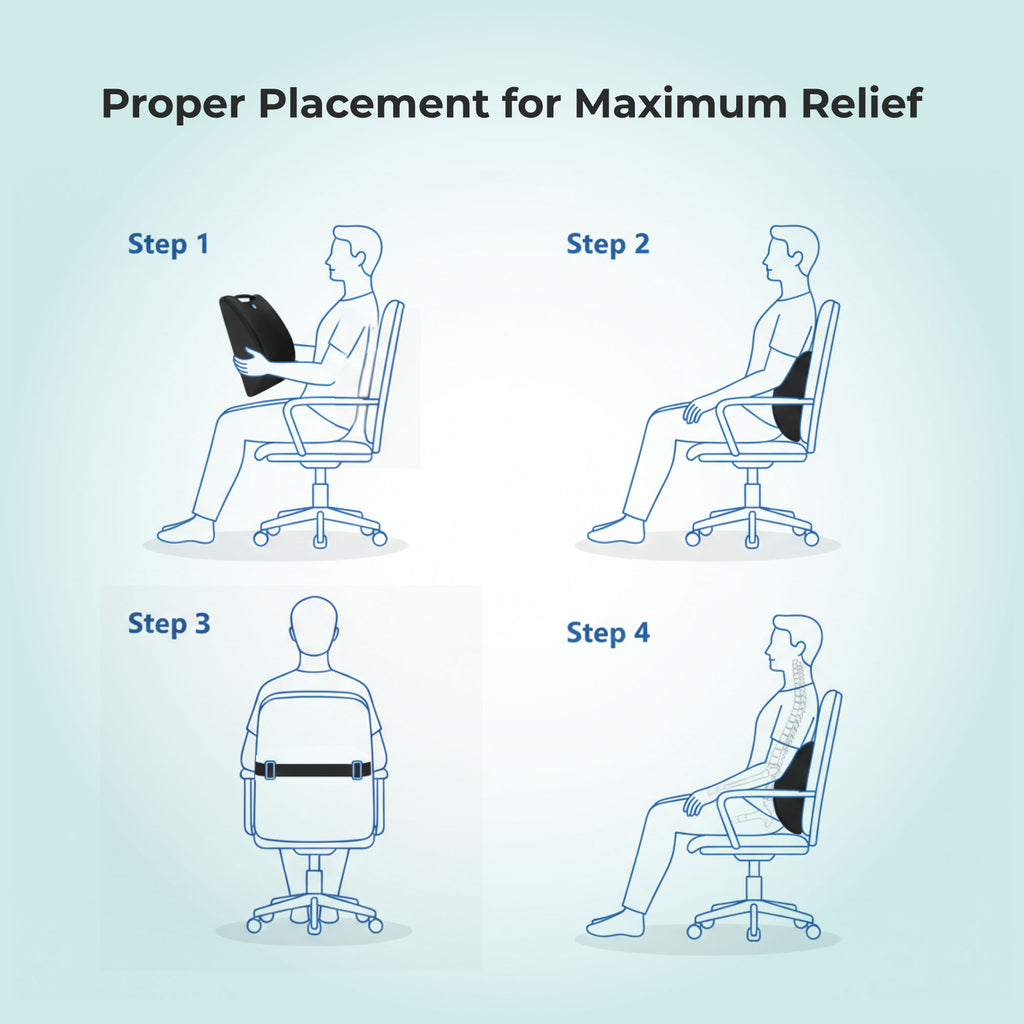 Proper Placement for Maximum Relief

Step 1

Step 2

Step 3

Step 4