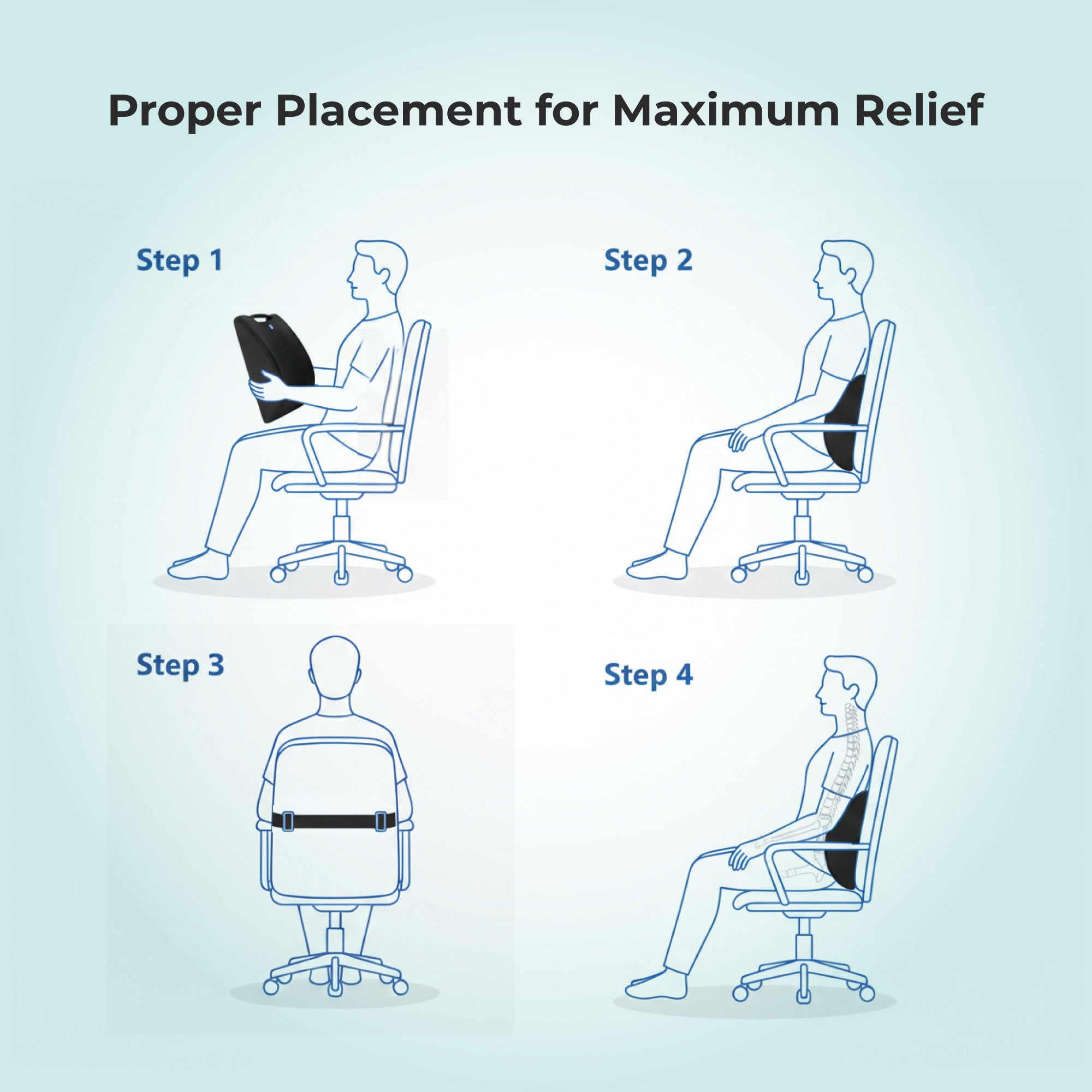 Proper Placement for Maximum Relief

Step 1

Step 2

Step 3

Step 4