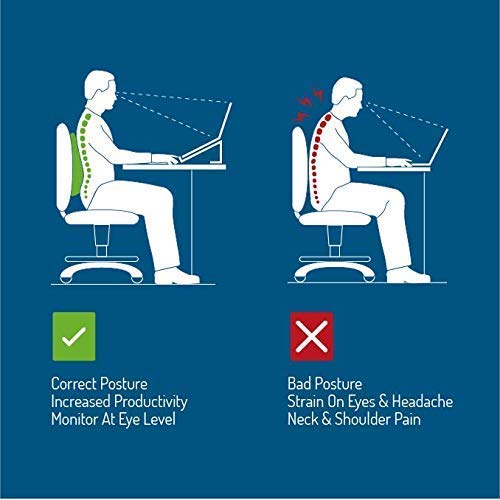 Correct Posture
Increased Productivity
Monitor At Eye Level

Bad Posture
Strain On Eyes & Headache
Neck & Shoulder Pain